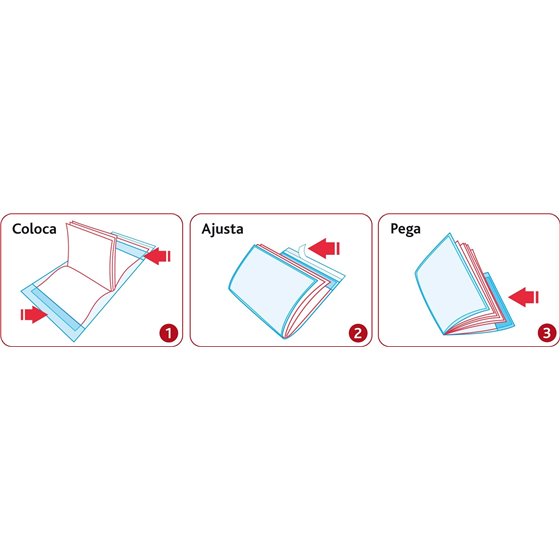 Coloca

1

Ajusta

2

Pega

3