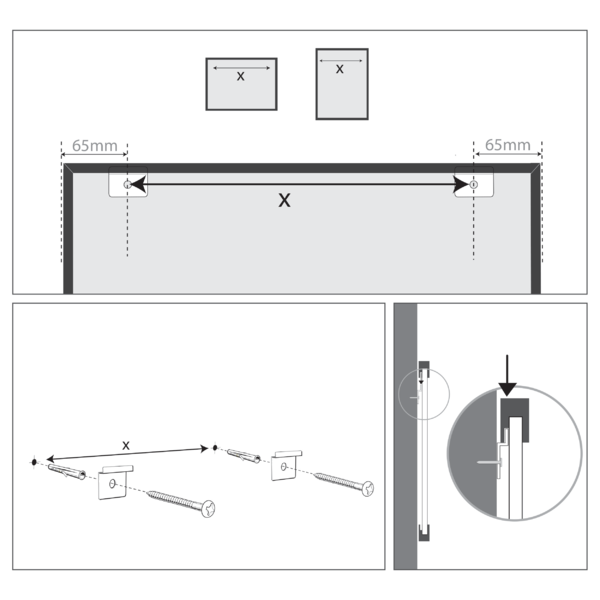 x

x

65mm

65mm

X

x