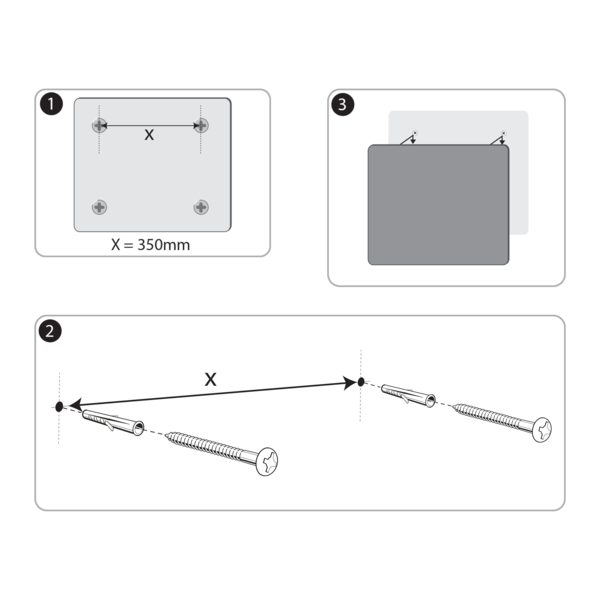 1
X
X = 350mm

3

2
X