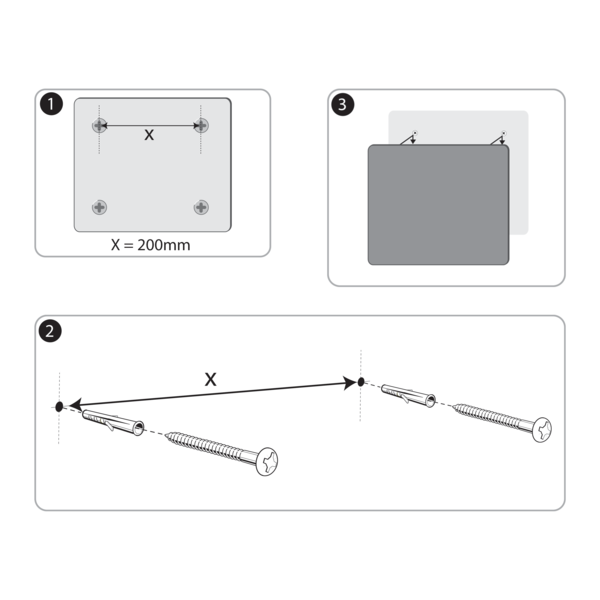 1

X

X = 200mm

3

2

X