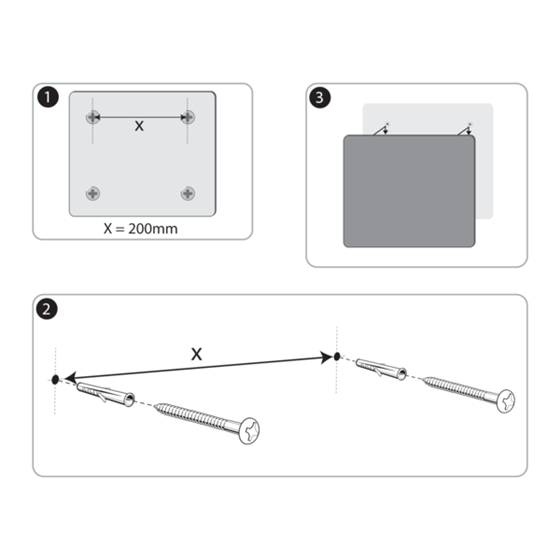 1

X

X = 200mm

3

2

X