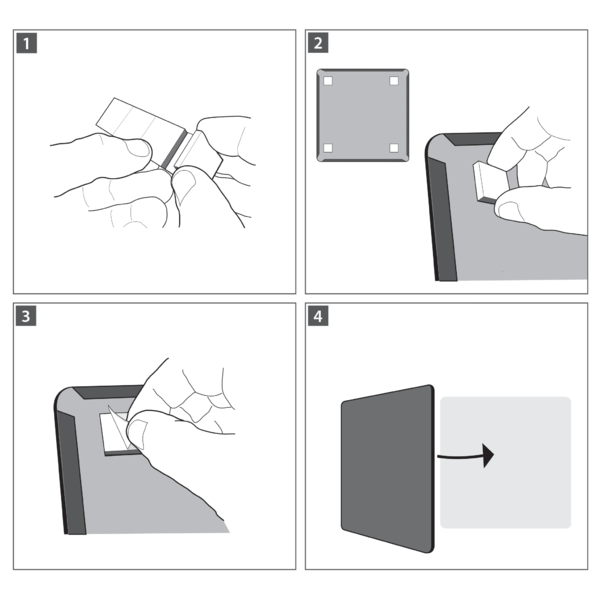 1

2

3

4